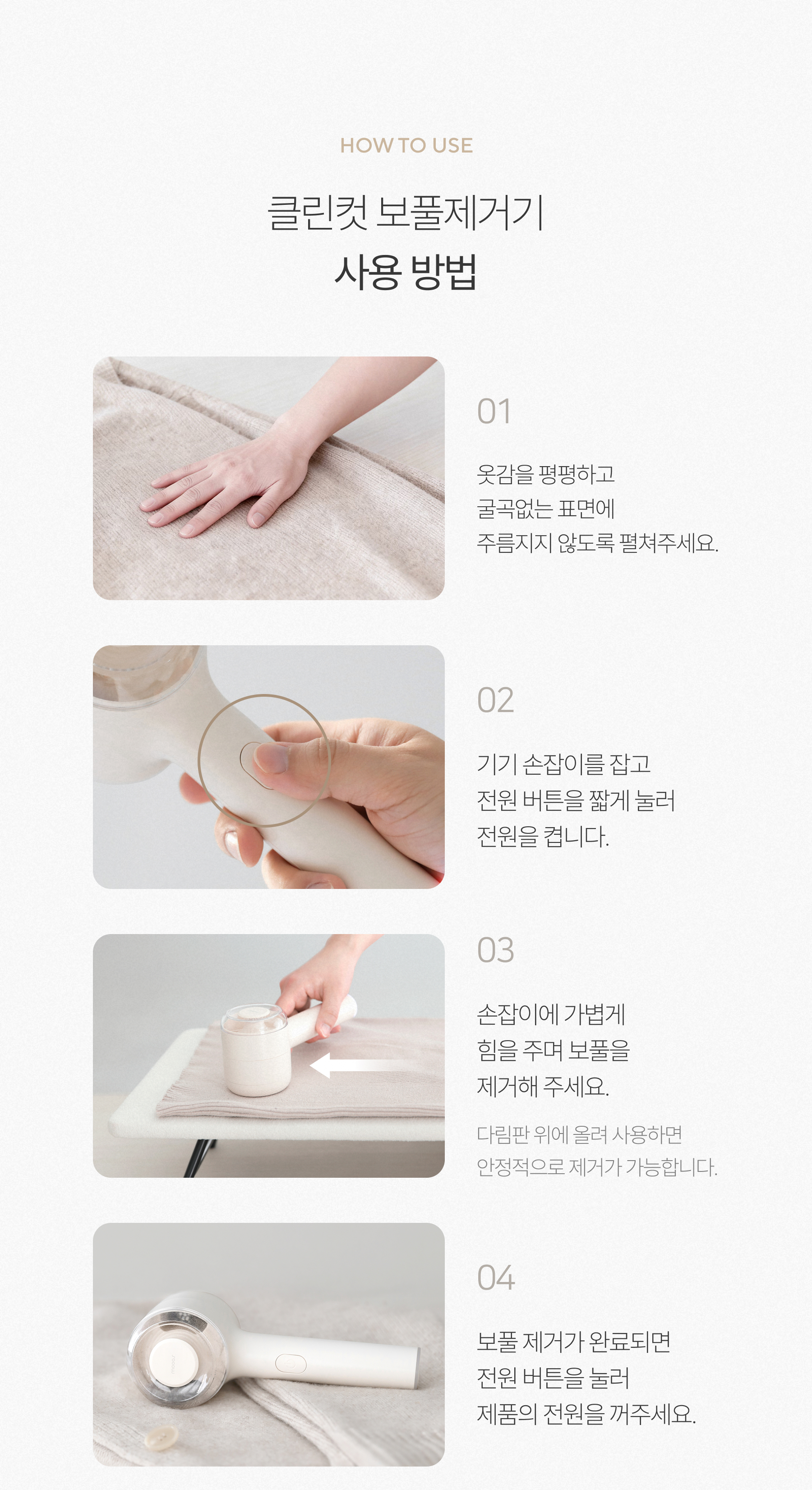 HOW TO USE

클린컷 보풀제거기
사용 방법

01

옷감을 평평하고
굴곡없는 표면에
주름지지 않도록 펼쳐주세요.

02

기기 손잡이를 잡고
전원 버튼을 짧게 눌러
전원을 켭니다.

03

손잡이에 가볍게
힘을 주며 보풀을
제거해 주세요.

다림판 위에 올려 사용하면
안정적으로 제거가 가능합니다.

04

보풀 제거가 완료되면
전원 버튼을 눌러
제품의 전원을 꺼주세요.