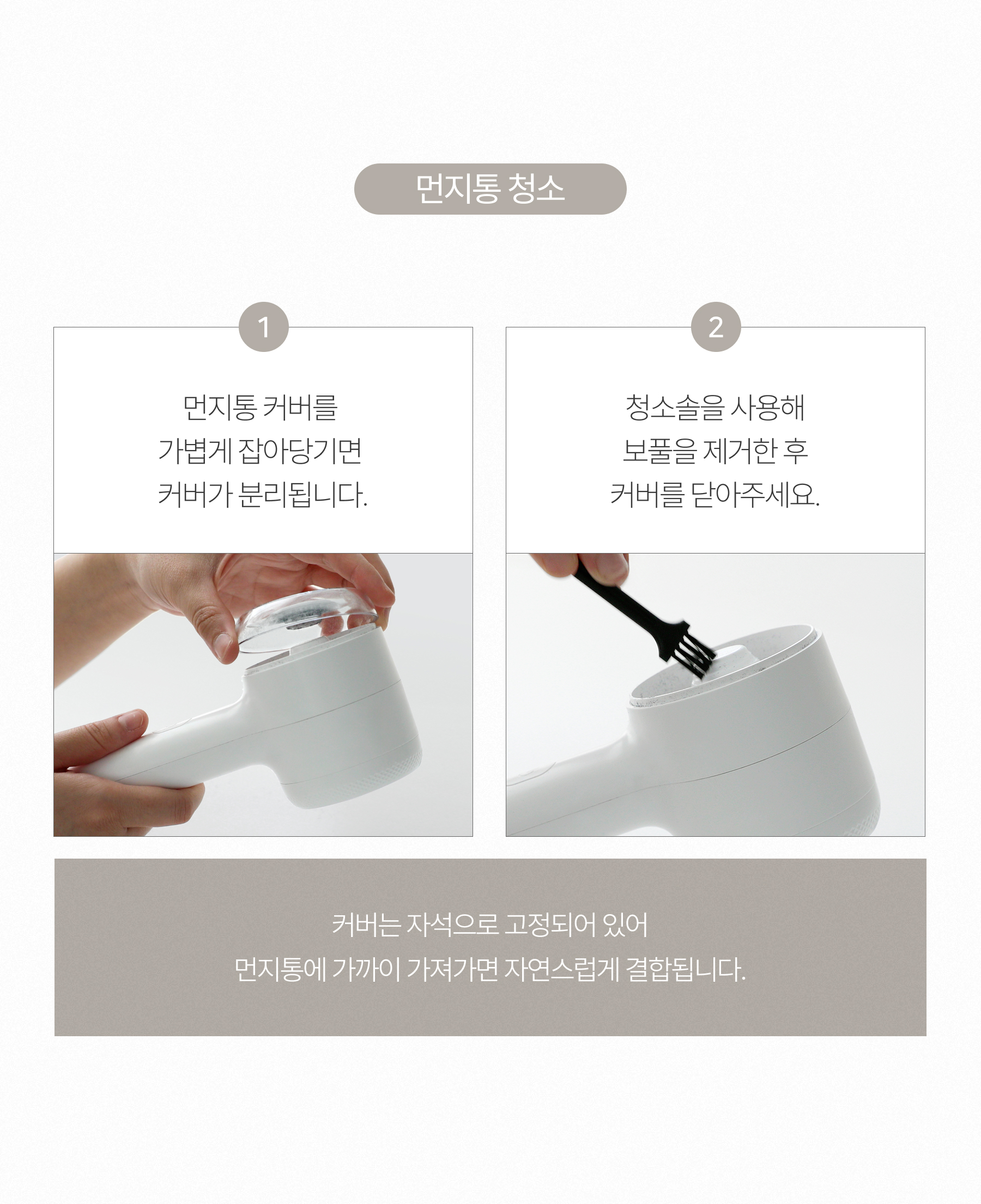 먼지통 청소

1

먼지통 커버를
가볍게 잡아당기면
커버가 분리됩니다.

2

청소솔을 사용해
보풀을 제거한 후
커버를 닫아주세요.

커버는 자석으로 고정되어 있어
먼지통에 가까이 가져가면 자연스럽게 결합됩니다.