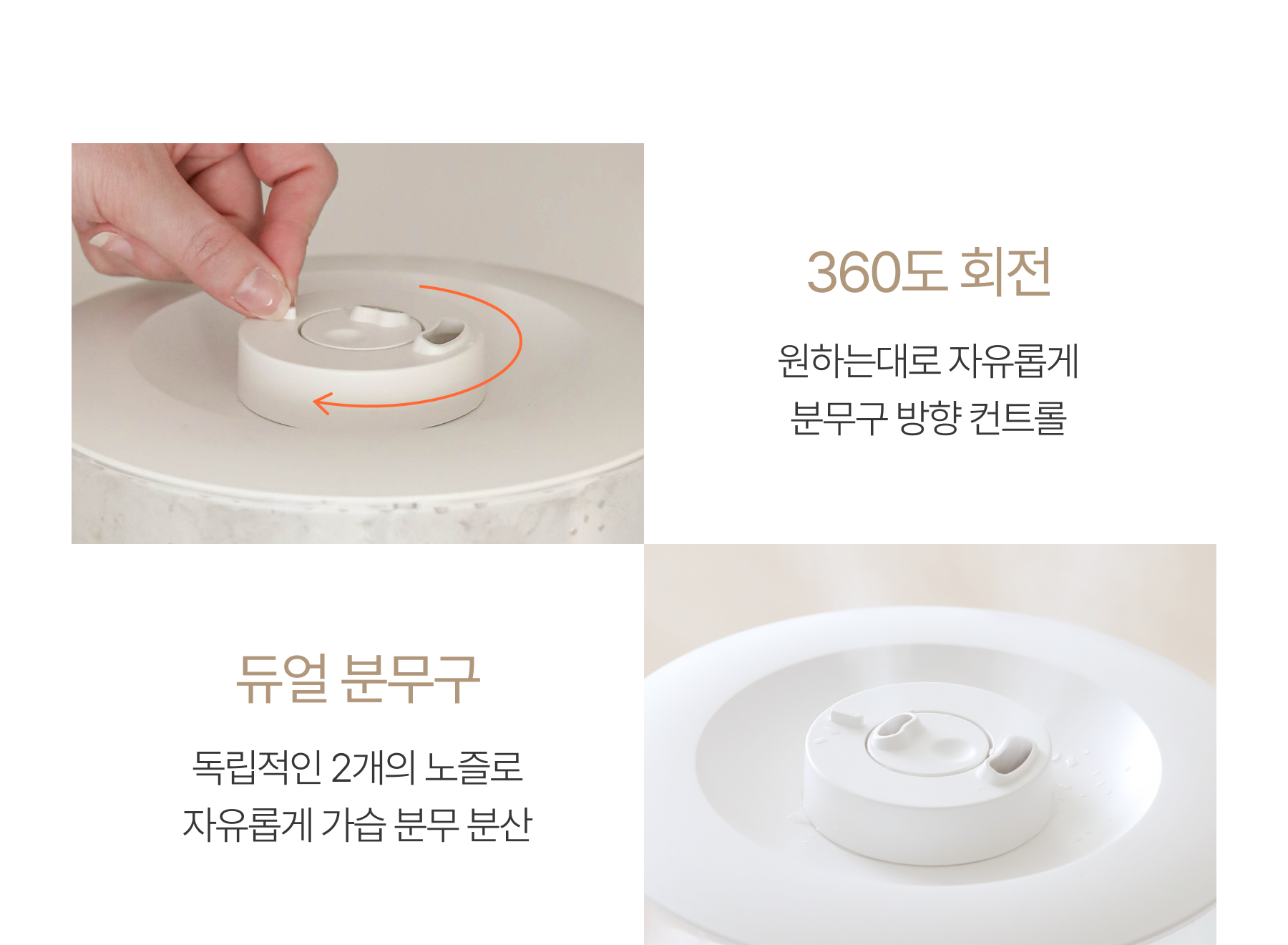 360도 회전

원하는대로 자유롭게
분무구 방향 컨트롤

듀얼 분무구

독립적인 2개의 노즐로
자유롭게 가습 분무 분산