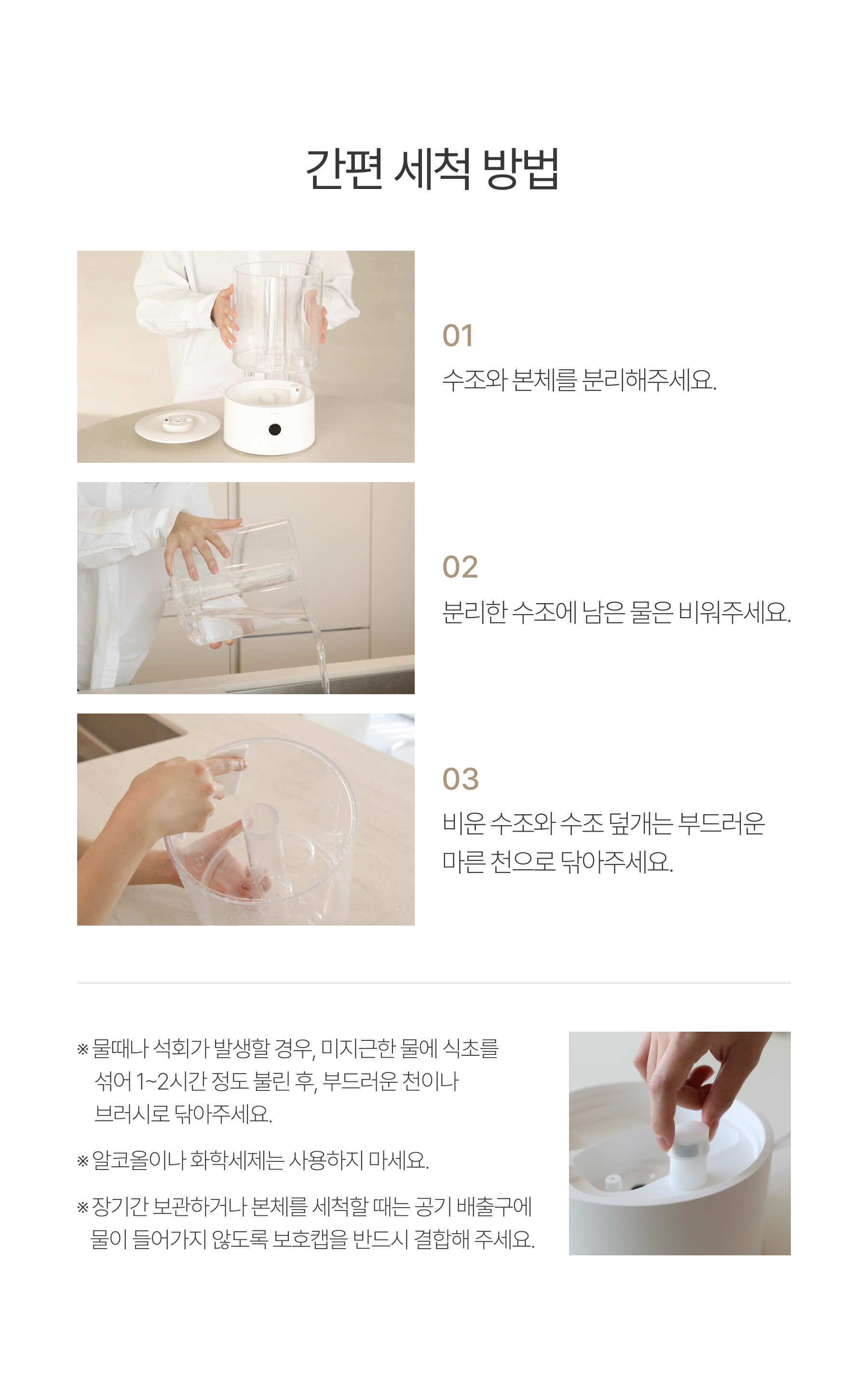 간편 세척 방법

01
수조와 본체를 분리해주세요.

02
분리한 수조에 남은 물은 비워주세요.

03
비운 수조와 수조 덮개는 부드러운 마른 천으로 닦아주세요.

※ 물때나 석회가 발생할 경우, 미지근한 물에 식초를 섞어 1~2시간 정도 불린 후, 부드러운 천이나 브러시로 닦아주세요.

※ 알코올이나 화학세제는 사용하지 마세요.

※ 장기간 보관하거나 본체를 세척할 때는 공기 배출구에 물이 들어가지 않도록 보호캡을 반드시 결합해 주세요.