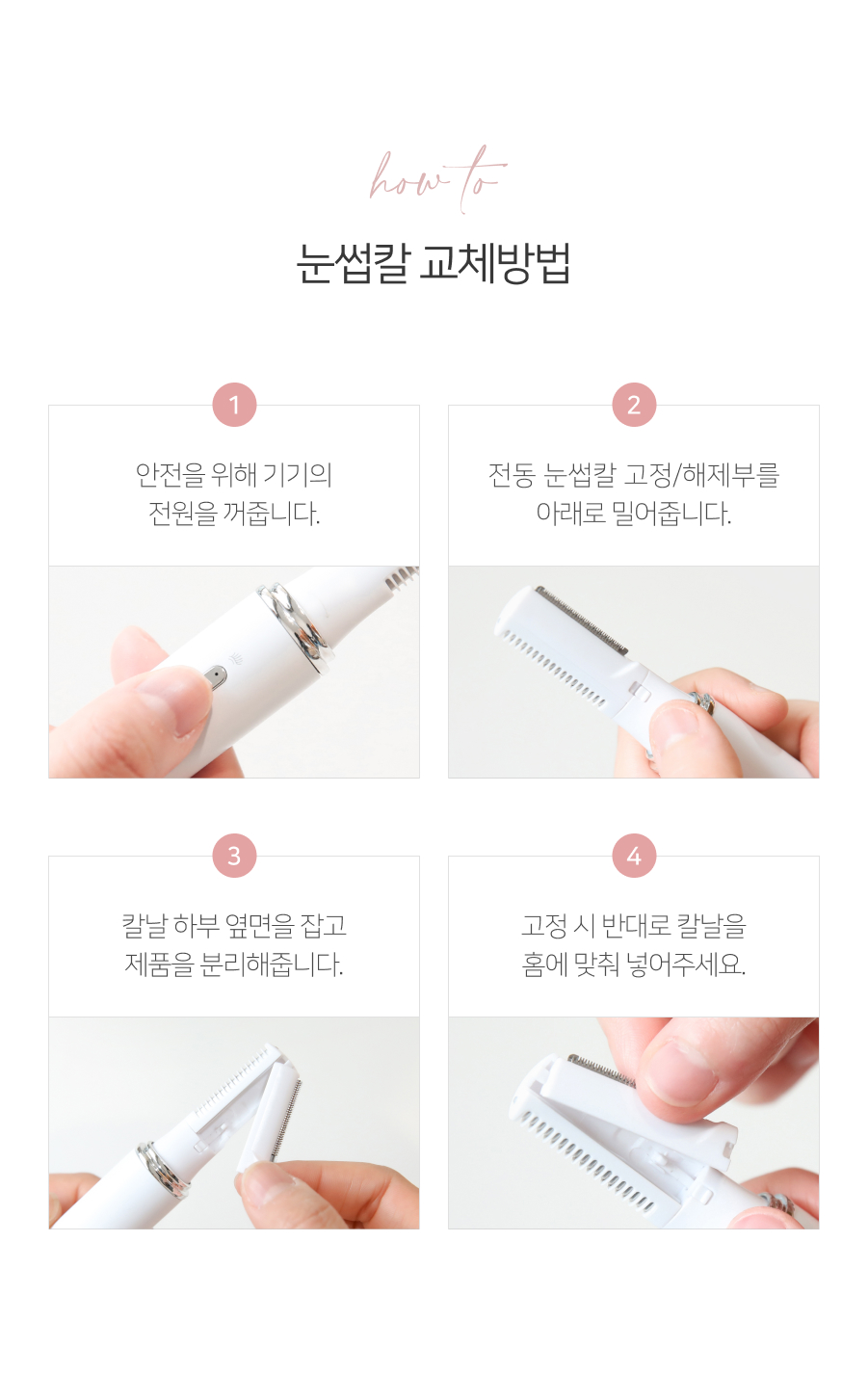 how to

눈썹칼 교체방법

1

안전을 위해 기기의 전원을 꺼줍니다.

2

전동 눈썹칼 고정/해제부를 아래로 밀어줍니다.

3

칼날 하부 옆면을 잡고 제품을 분리해줍니다.

4

고정 시 반대로 칼날을 홈에 맞춰 넣어주세요.