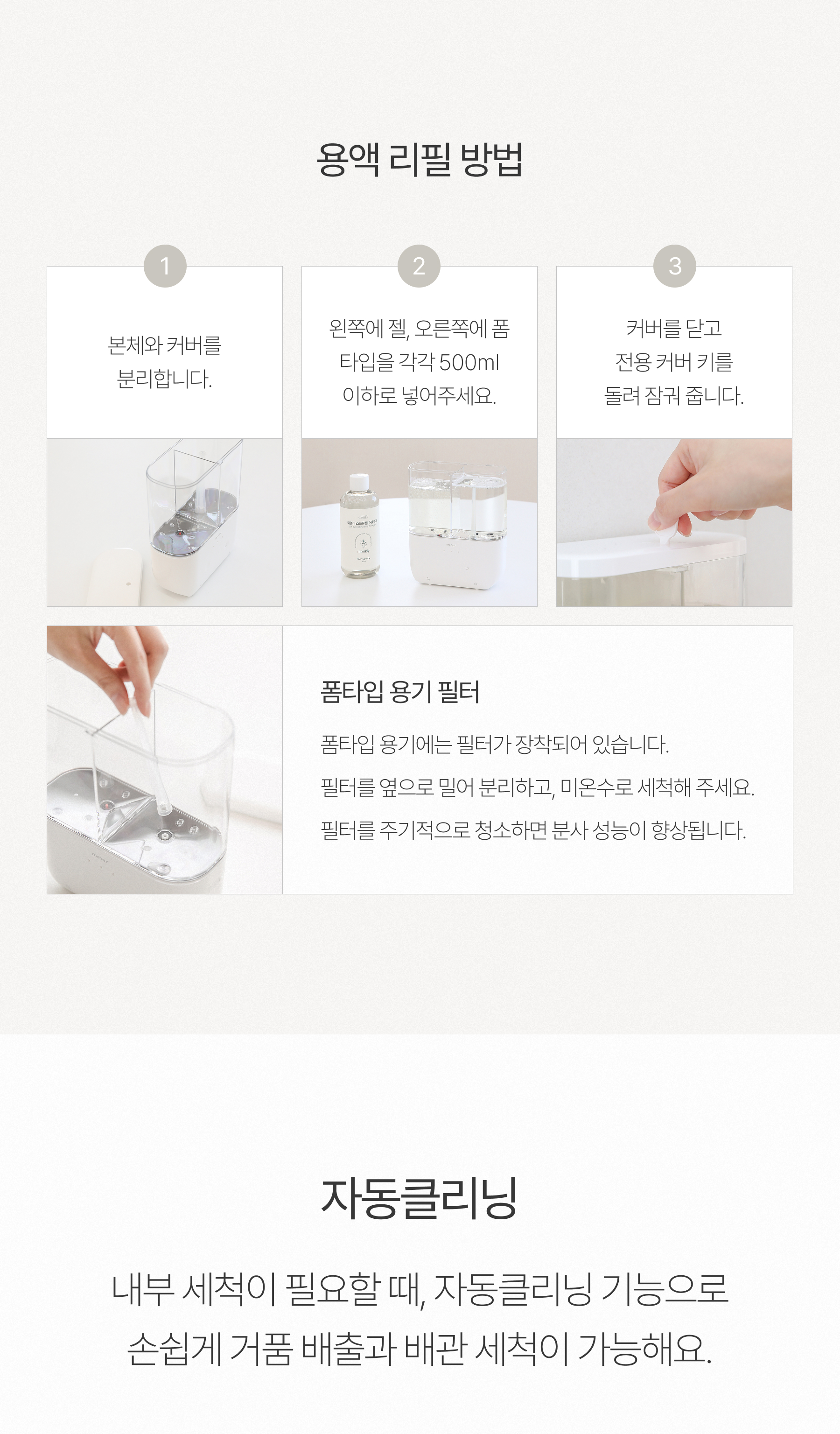 용액 리필 방법

1

본체와 커버를 분리합니다.

2

왼쪽에 젤, 오른쪽에 폼 타입을 각각 500ml 이하로 넣어주세요.

3

커버를 닫고 전용 커버 키를 돌려 잠궈 줍니다.

폼타입 용기 필터

폼타입 용기에는 필터가 장착되어 있습니다.

필터를 옆으로 밀어 분리하고, 미온수로 세척해 주세요.

필터를 주기적으로 청소하면 분사 성능이 향상됩니다.

자동클리닝

내부 세척이 필요할 때, 자동클리닝 기능으로 손쉽게 거품 배출과 배관 세척이 가능해요.