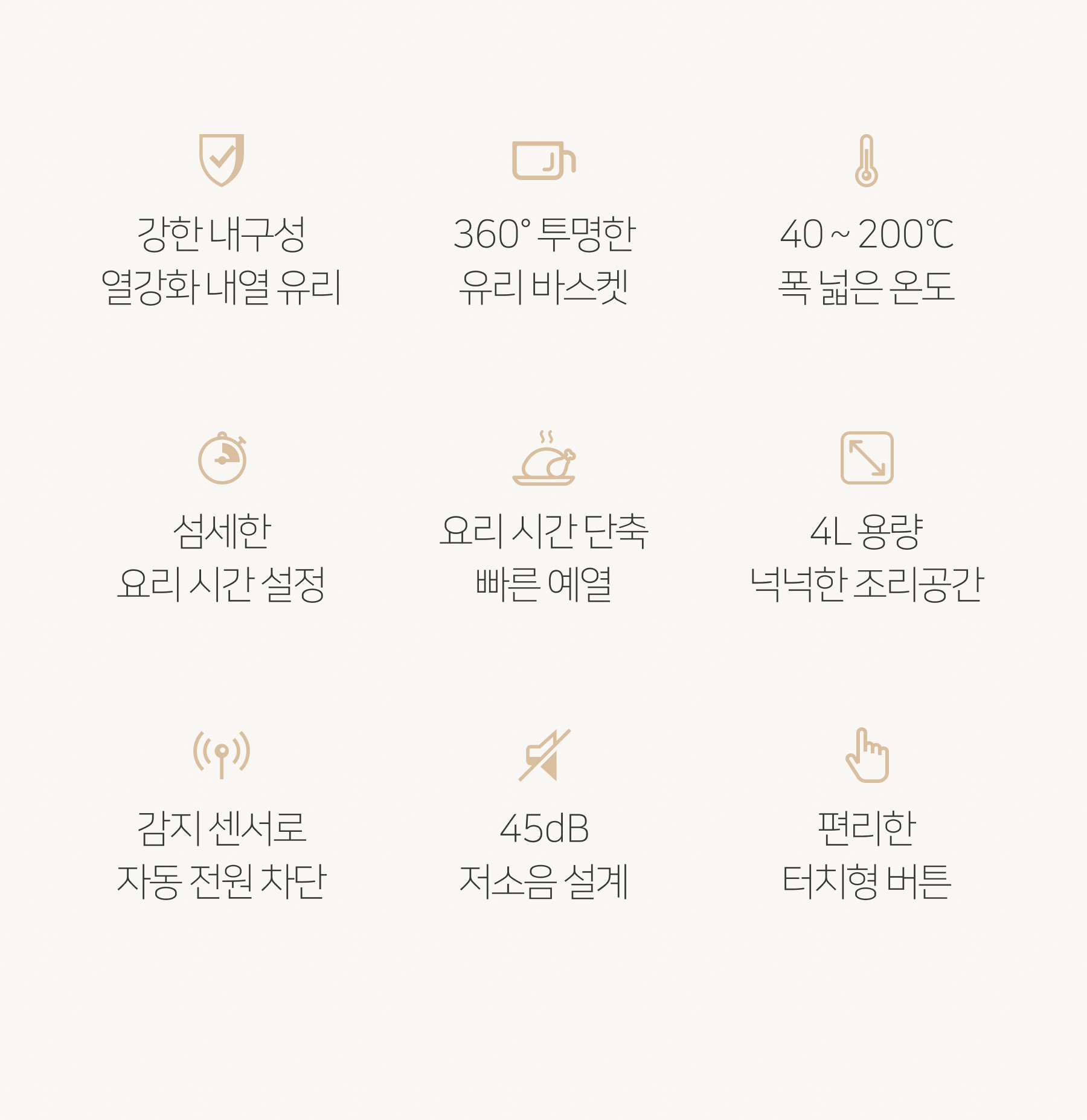 강한 내구성
열강화 내열 유리

360° 투명한
유리 바스켓

40 ~ 200℃
폭 넓은 온도

섬세한
요리 시간 설정

요리 시간 단축
빠른 예열

4L 용량
넉넉한 조리공간

감지 센서로
자동 전원 차단

45dB
저소음 설계

편리한
터치형 버튼