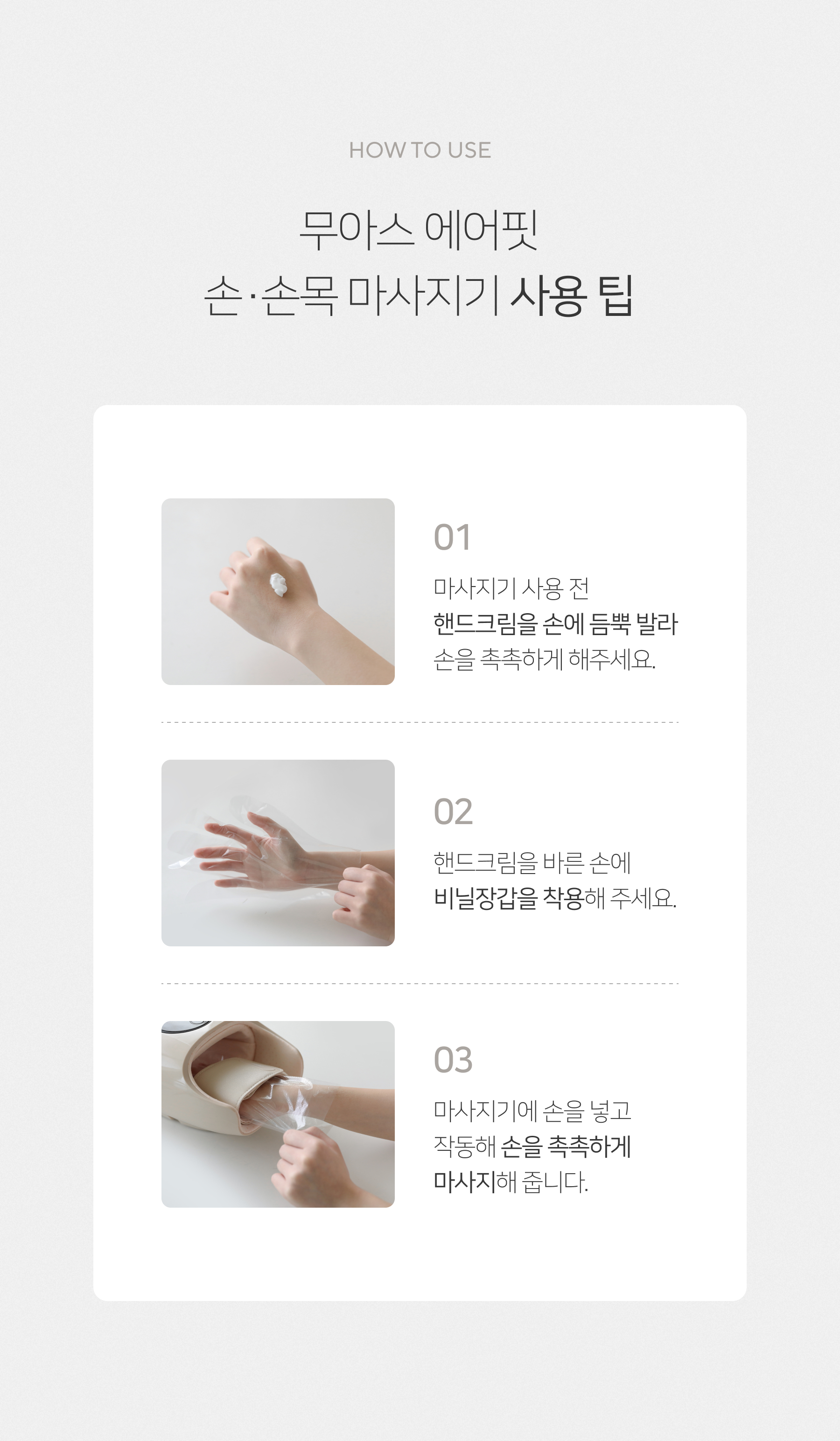 HOW TO USE

무아스 에어핏
손·손목 마사지기 사용 팁

01
마사지기 사용 전
핸드크림을 손에 듬뿍 발라
손을 촉촉하게 해주세요.

02
핸드크림을 바른 손에
비닐장갑을 착용해 주세요.

03
마사지기에 손을 넣고
작동해 손을 촉촉하게
마사지해 줍니다.