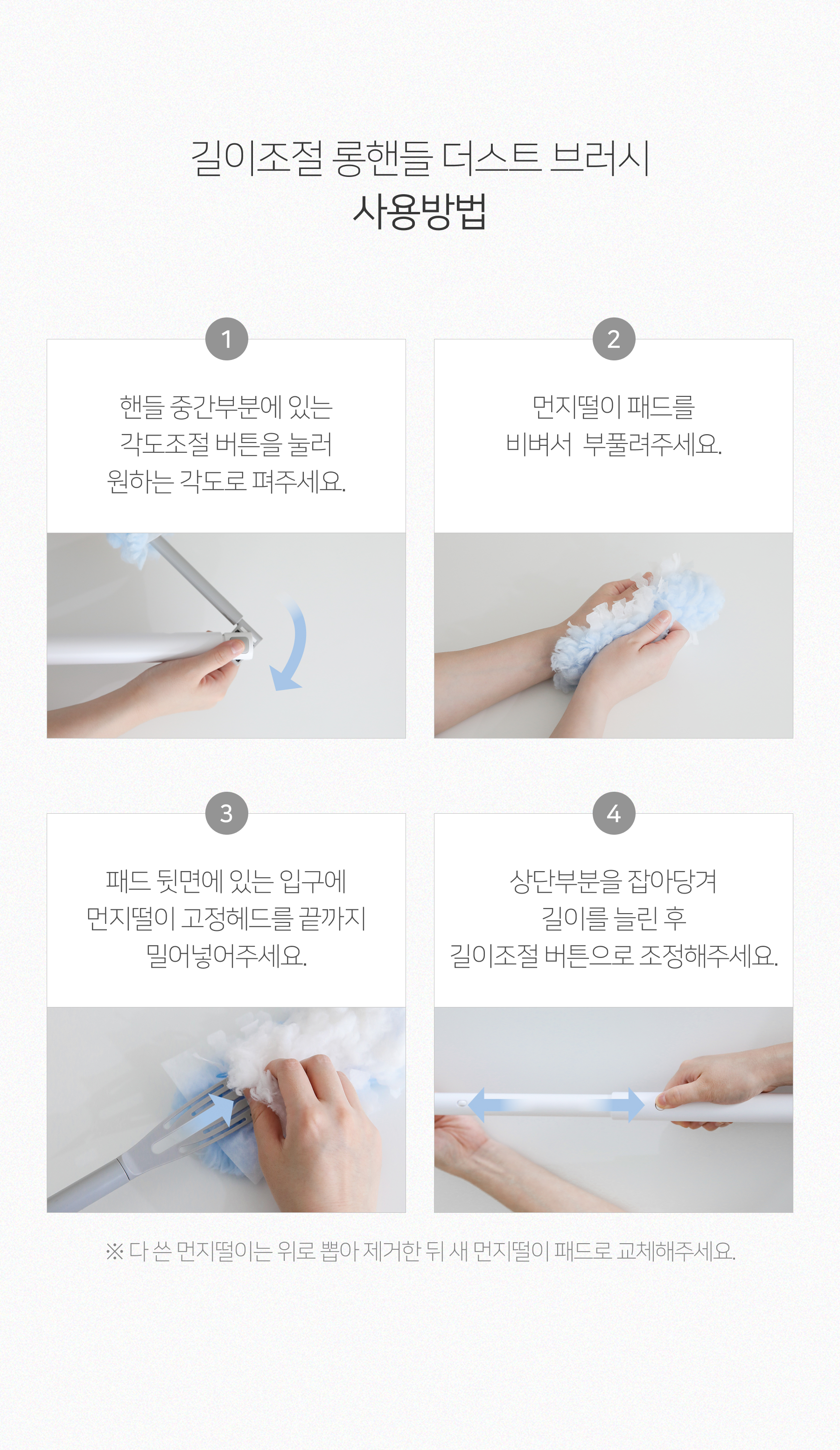 길이조절 롱핸들 더스트 브러시
사용방법

1

핸들 중간부분에 있는
각도조절 버튼을 눌러
원하는 각도로 펴주세요.

2

먼지떨이 패드를
비벼서 부풀려주세요.

3

패드 뒷면에 있는 입구에
먼지떨이 고정헤드를 끝까지
밀어넣어주세요.

4

상단부분을 잡아당겨
길이를 늘린 후
길이조절 버튼으로 조정해주세요.

※ 다 쓴 먼지떨이는 위로 뽑아 제거한 뒤 새 먼지떨이 패드로 교체해주세요.