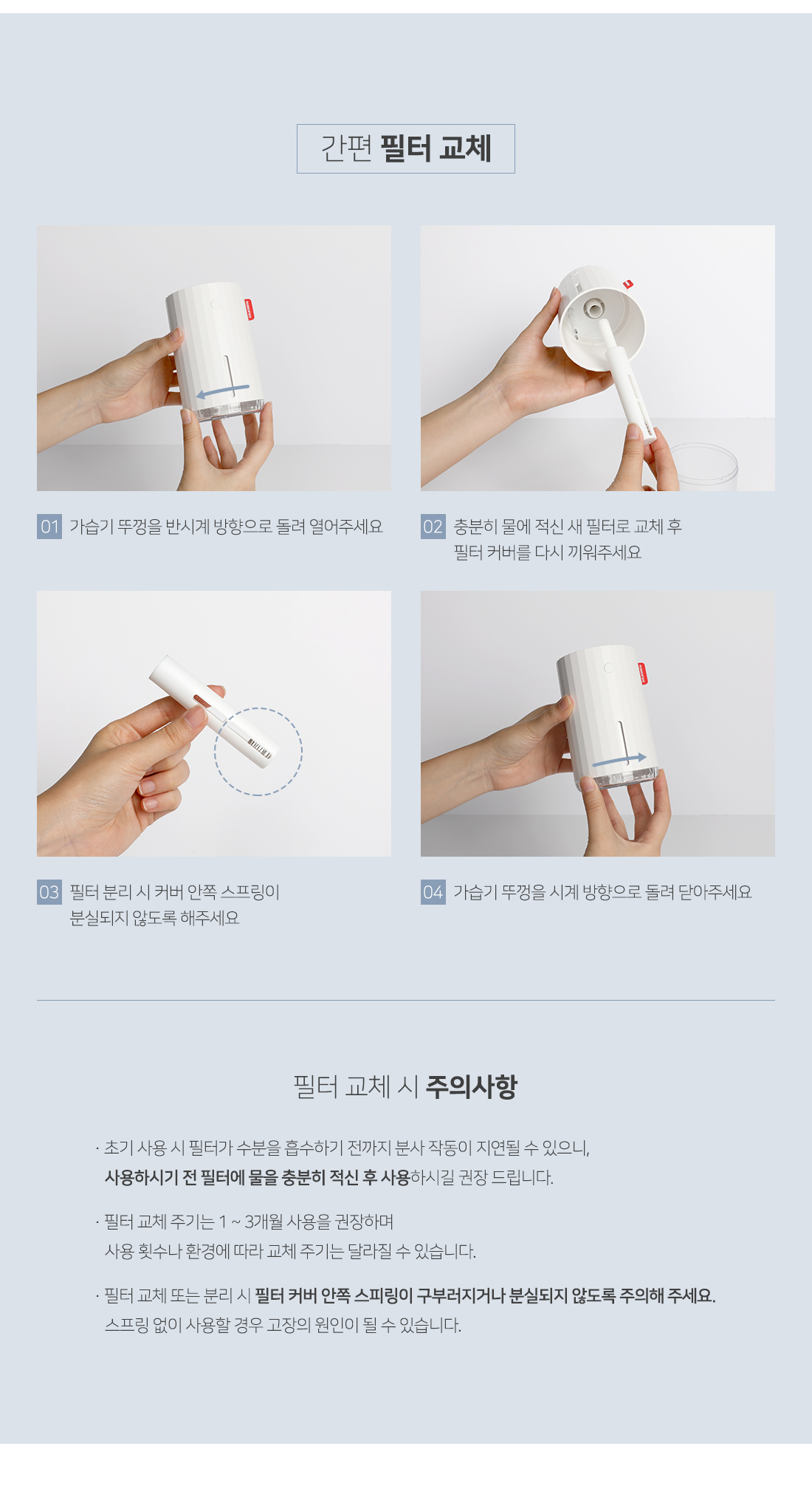 간편 필터 교체

01 가습기 뚜껑을 반시계 방향으로 돌려 열어주세요

02 충분히 물에 적신 새 필터로 교체 후 필터 커버를 다시 끼워주세요

03 필터 분리 시 커버 안쪽 스프링이 분실되지 않도록 해주세요

04 가습기 뚜껑을 시계 방향으로 돌려 닫아주세요

필터 교체 시 주의사항

· 초기 사용 시 필터가 수분을 흡수하기 전까지 분사 작동이 지연될 수 있으니, 사용하시기 전 필터에 물을 충분히 적신 후 사용하시길 권장 드립니다.

· 필터 교체 주기는 1 ~ 3개월 사용을 권장하며 사용 횟수나 환경에 따라 교체 주기는 달라질 수 있습니다.

· 필터 교체 또는 분리 시 필터 커버 안쪽 스피링이 구부러지거나 분실되지 않도록 주의해 주세요. 스프링 없이 사용할 경우 고장의 원인이 될 수 있습니다.