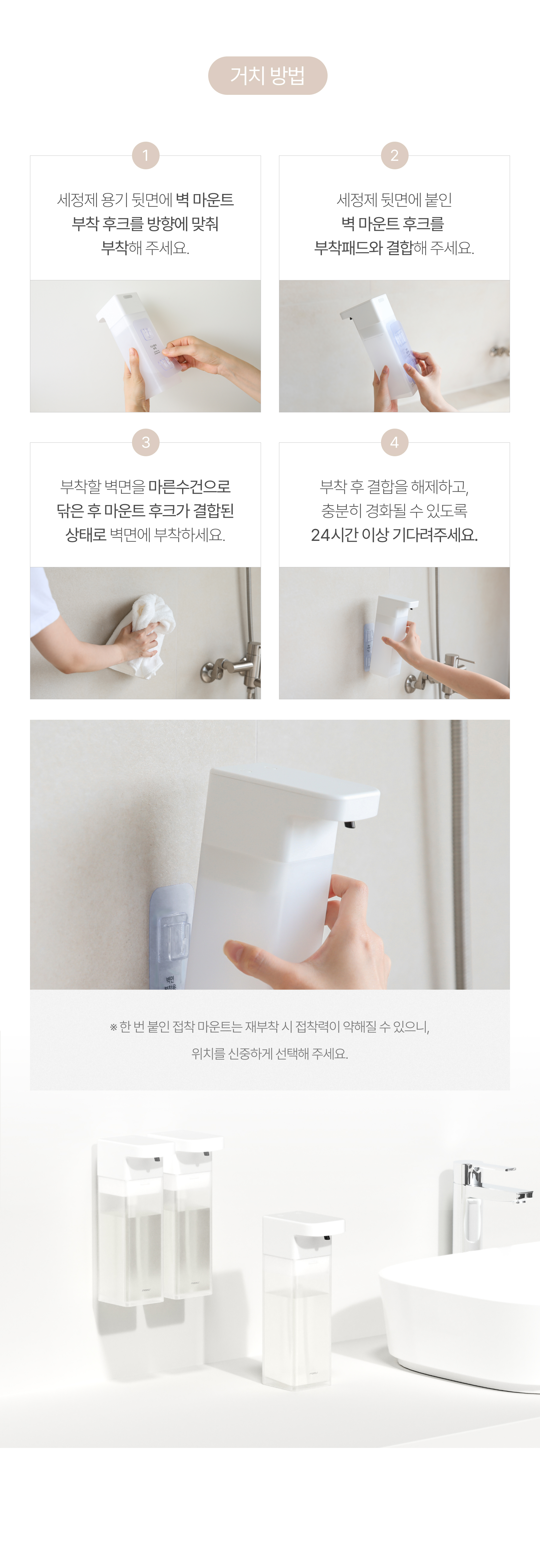 거치 방법

1

세정제 용기 뒷면에 벽 마운트 부착 후크를 방향에 맞춰 부착해 주세요.

2

세정제 뒷면에 붙인 벽 마운트 후크를 부착패드와 결합해 주세요.

3

부착할 벽면을 마른수건으로 닦은 후 마운트 후크가 결합된 상태로 벽면에 부착하세요.

4

부착 후 결합을 해제하고, 충분히 경화될 수 있도록 24시간 이상 기다려주세요.

※ 한 번 붙인 접착 마운트는 재부착 시 접착력이 약해질 수 있으니, 위치를 신중하게 선택해 주세요.