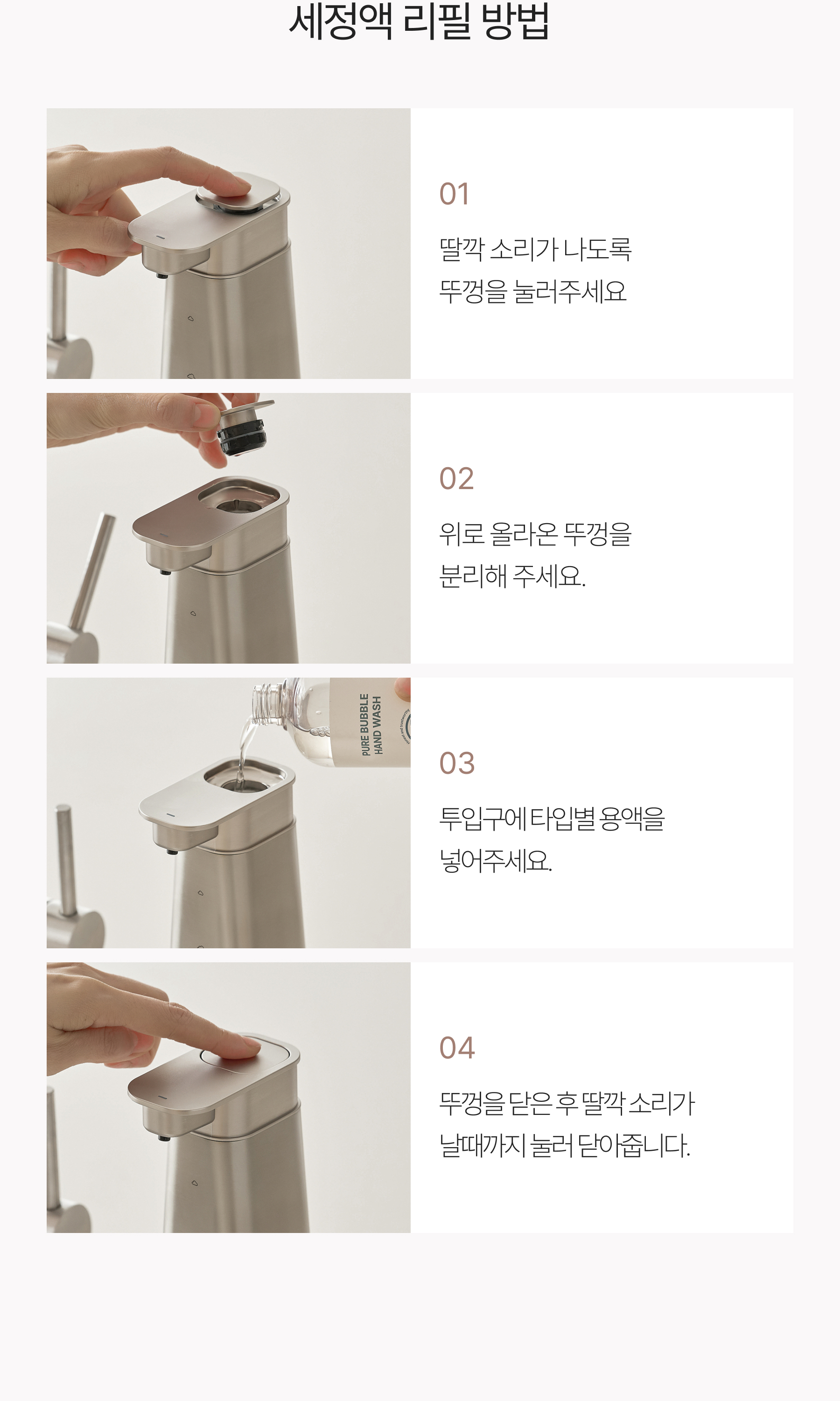 세정액 리필 방법

01

딸깍 소리가 나도록
뚜껑을 눌러주세요

02

위로 올라온 뚜껑을
분리해 주세요.

PURE BUBBLE
HAND WASH

03

투입구에 타입별 용액을
넣어주세요.

04

뚜껑을 닫은 후 딸깍 소리가
날때까지 눌러 닫아줍니다.