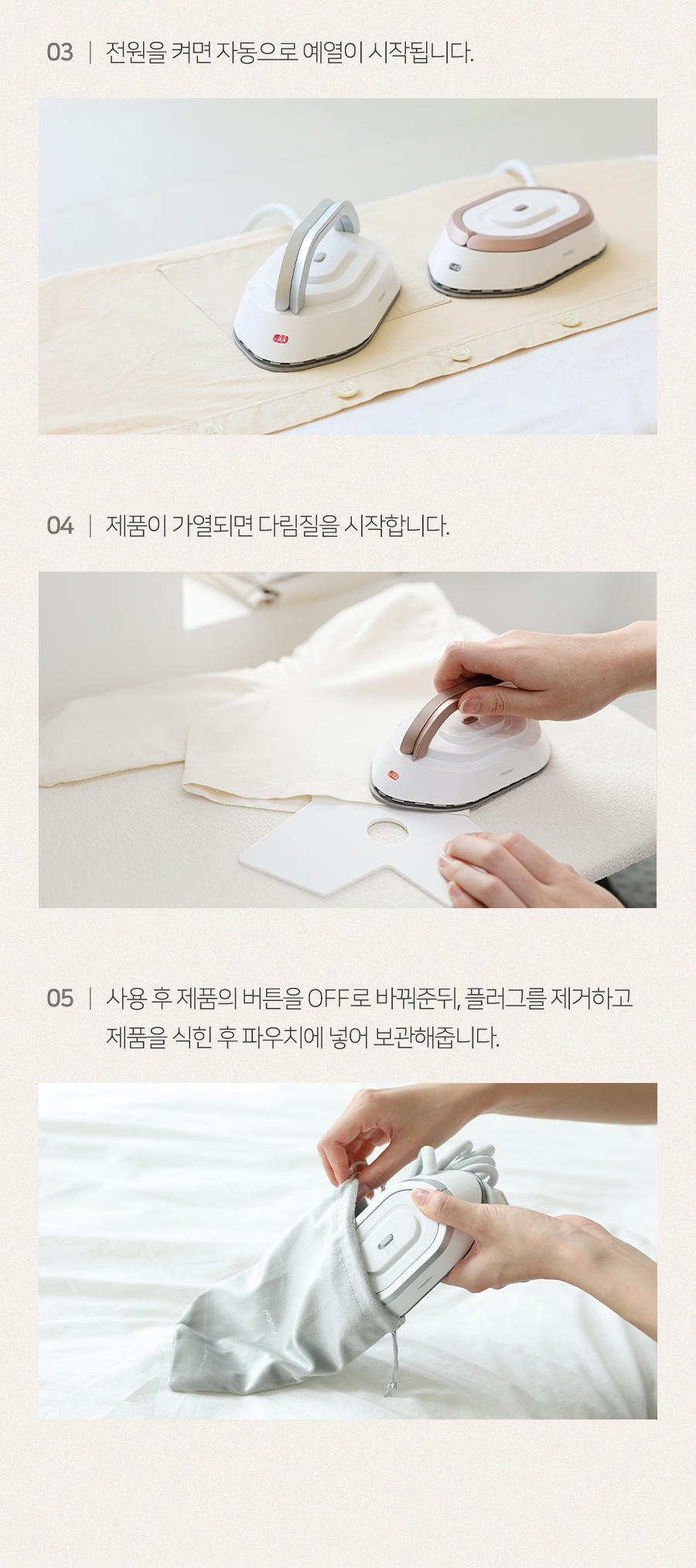 03 | 전원을 켜면 자동으로 예열이 시작됩니다.

04 | 제품이 가열되면 다림질을 시작합니다.

05 | 사용 후 제품의 버튼을 OFF로 바꿔준뒤, 플러그를 제거하고 제품을 식힌 후 파우치에 넣어 보관해줍니다.