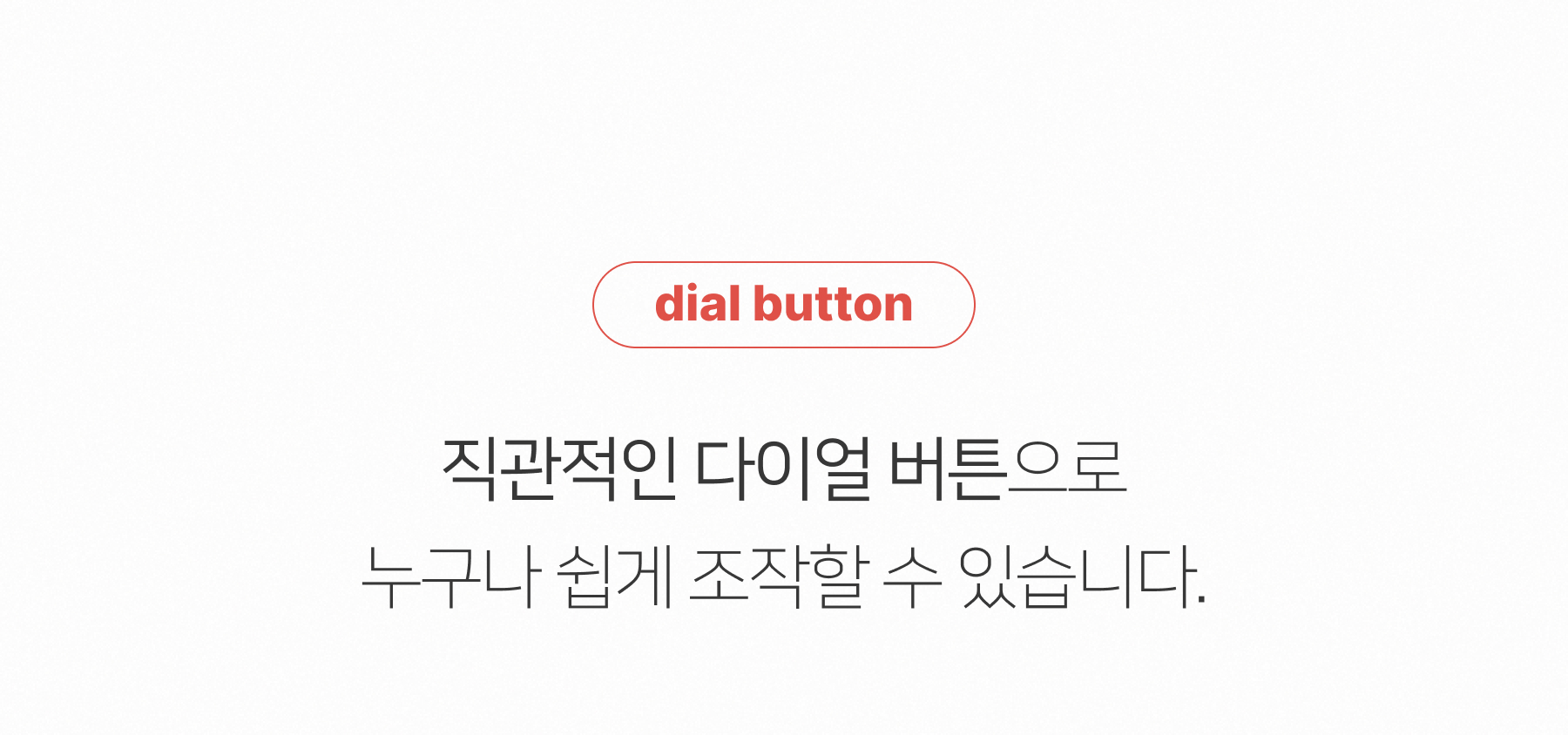 dial button

직관적인 다이얼 버튼으로
누구나 쉽게 조작할 수 있습니다.