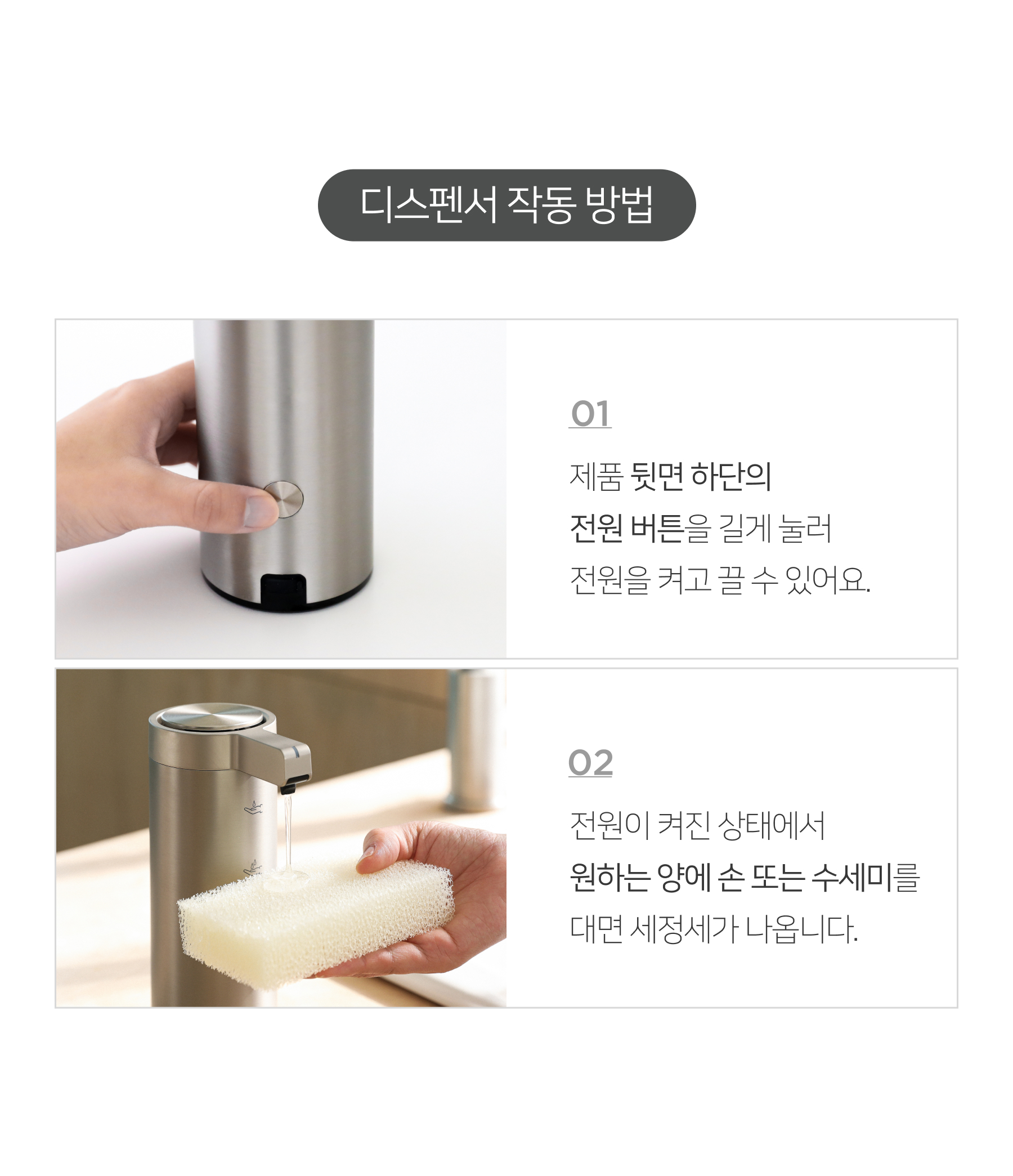 디스펜서 작동 방법

01

제품 뒷면 하단의
전원 버튼을 길게 눌러
전원을 켜고 끌 수 있어요.

02

전원이 켜진 상태에서
원하는 양에 손 또는 수세미를
대면 세정세가 나옵니다.