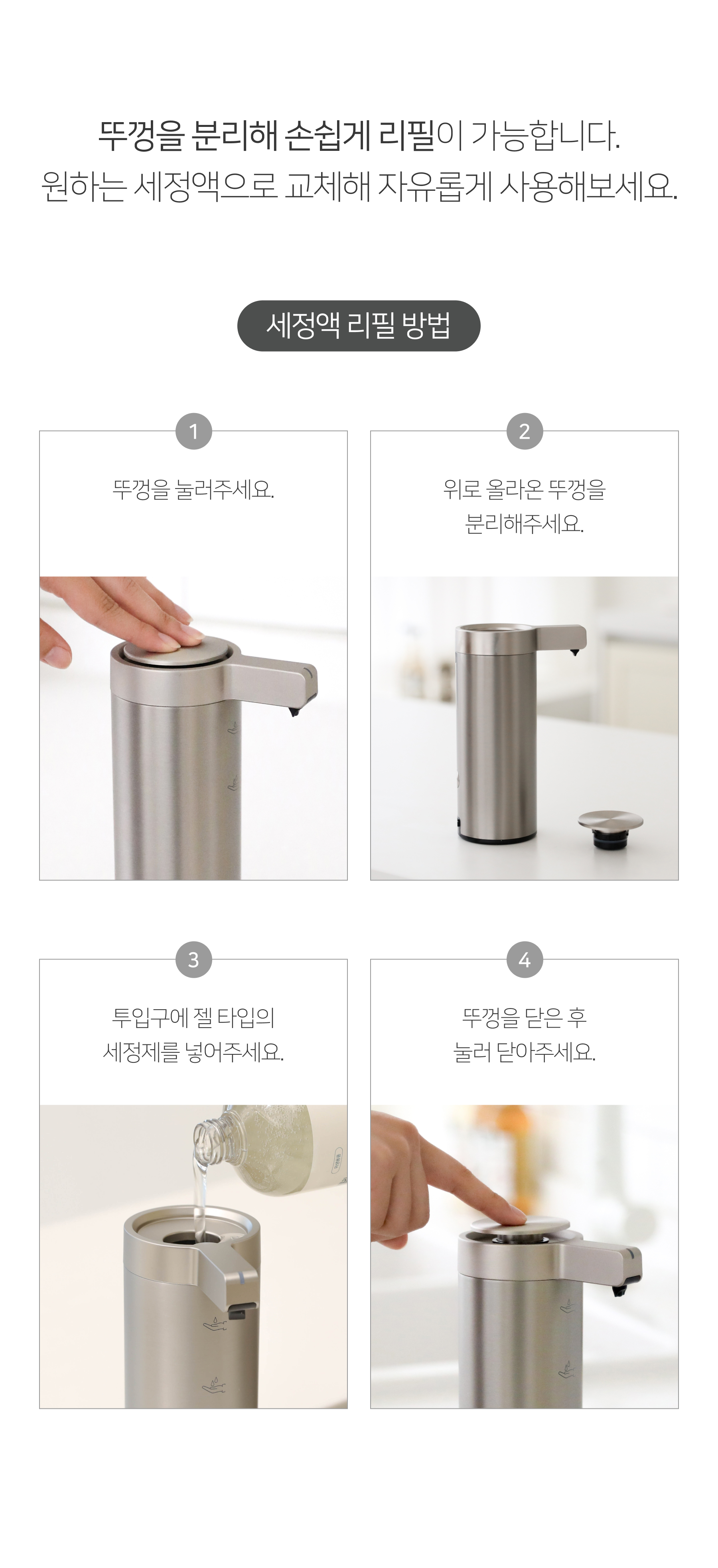 뚜껑을 분리해 손쉽게 리필이 가능합니다.
원하는 세정액으로 교체해 자유롭게 사용해보세요.

세정액 리필 방법

1

뚜껑을 눌러주세요.

2

위로 올라온 뚜껑을
분리해주세요.

3

투입구에 젤 타입의
세정제를 넣어주세요.

4

뚜껑을 닫은 후
눌러 닫아주세요.