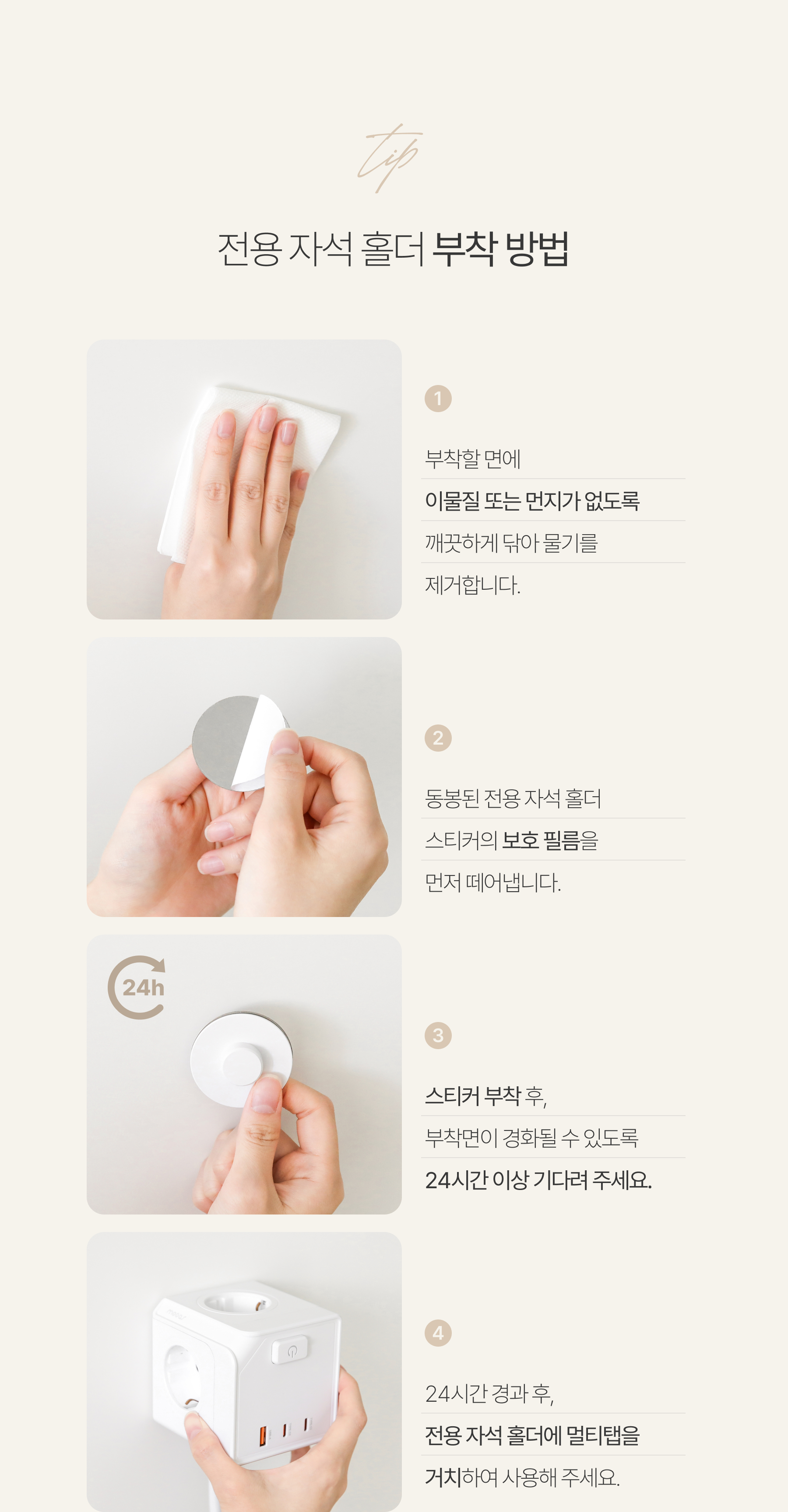 tip

전용 자석 홀더 부착 방법

1

부착할 면에

이물질 또는 먼지가 없도록

깨끗하게 닦아 물기를

제거합니다.

2

동봉된 전용 자석 홀더

스티커의 보호 필름을

먼저 떼어냅니다.

24h

3

스티커 부착 후,

부착면이 경화될 수 있도록

24시간 이상 기다려 주세요.

4

24시간 경과 후,

전용 자석 홀더에 멀티탭을

거치하여 사용해 주세요.