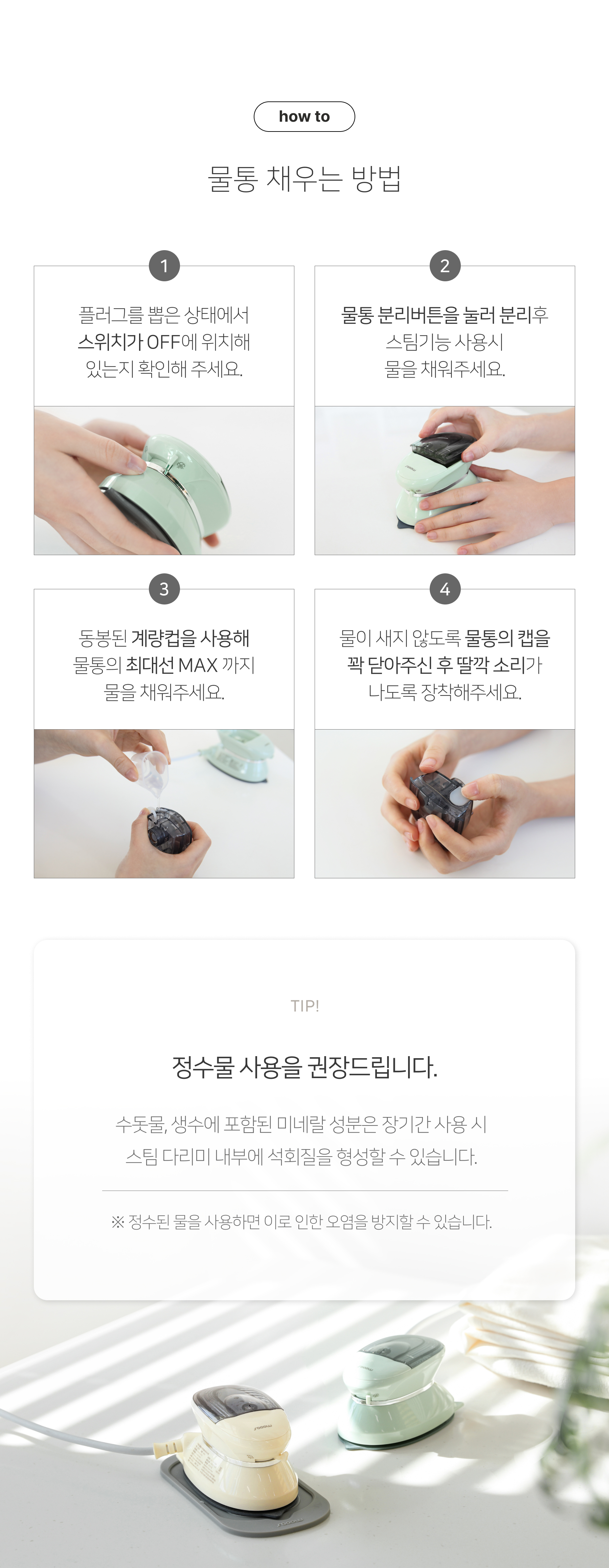 how to

물통 채우는 방법

1

플러그를 뽑은 상태에서 스위치가 OFF에 위치해 있는지 확인해 주세요.

2

물통 분리버튼을 눌러 분리후 스팀기능 사용시 물을 채워주세요.

3

동봉된 계량컵을 사용해 물통의 최대선 MAX 까지 물을 채워주세요.

4

물이 새지 않도록 물통의 캡을 꽉 닫아주신 후 딸깍 소리가 나도록 장착해주세요.

TIP!

정수물 사용을 권장드립니다.

수돗물, 생수에 포함된 미네랄 성분은 장기간 사용 시 스팀 다리미 내부에 석회질을 형성할 수 있습니다.

※ 정수된 물을 사용하면 이로 인한 오염을 방지할 수 있습니다.